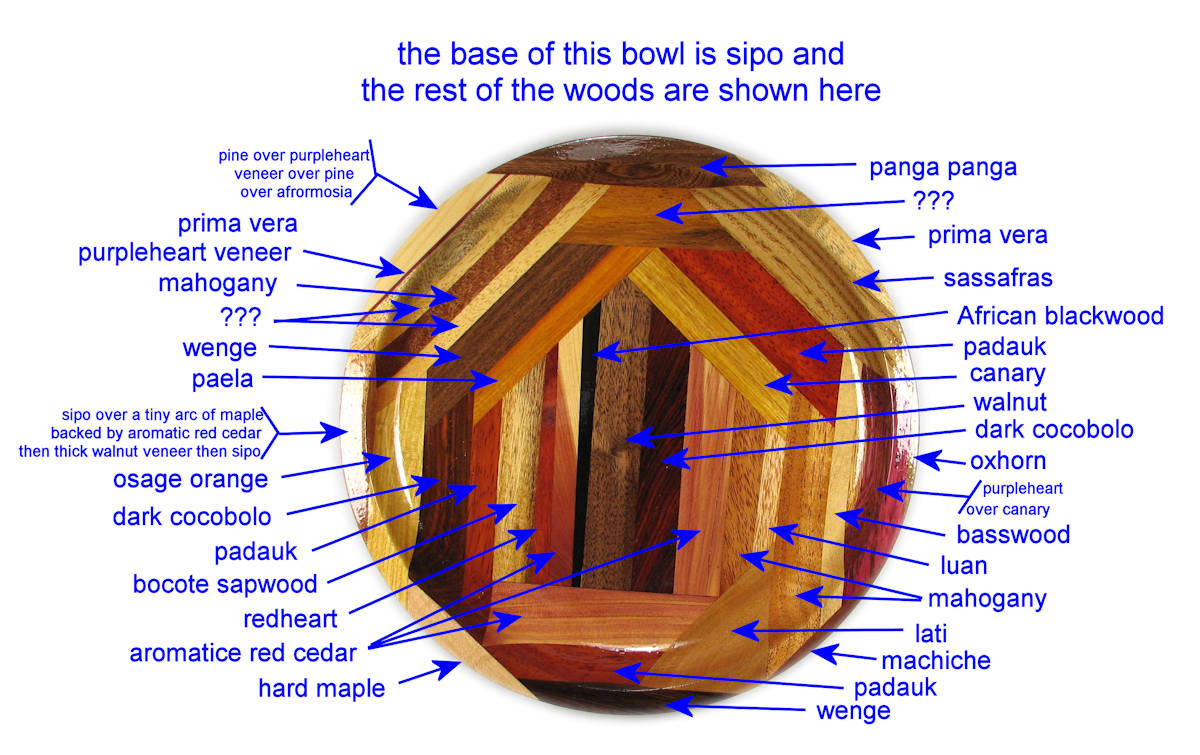 the base of this bowl is sipo and the rest of the woods are shown here

pine over purpleheart veneer over pine over afrormosia

prima vera
purpleheart veneer
mahogany
???
wenge
paela

sipo over a tiny arc of maple backed by aromatic red cedar then thick walnut veneer then sipo

osage orange
dark cocobolo
padauk
bocote sapwood
redheart
aromatice red cedar
hard maple

panga panga
???
prima vera
sassafras
African blackwood
padauk
canary
walnut
dark cocobolo
oxhorn
purpleheart over canary
basswood
luan
mahogany
lati
machiche
padauk
wenge