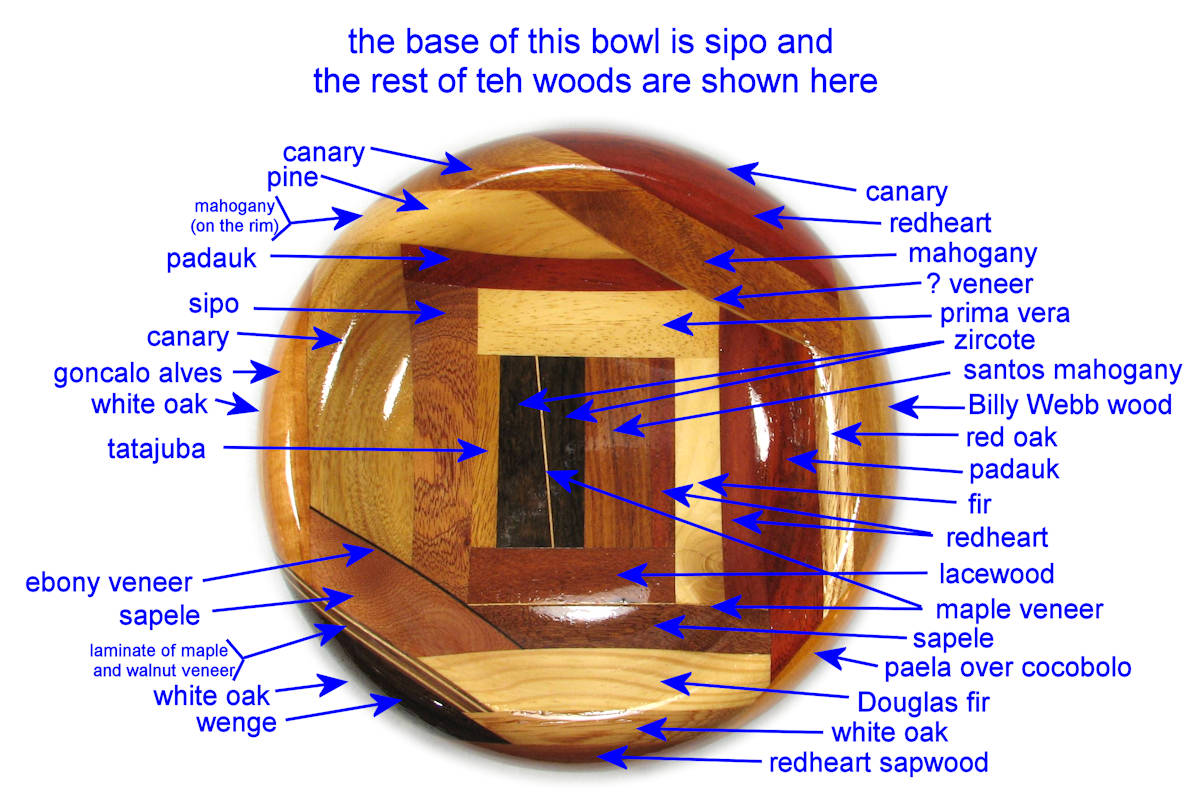 the base of this bowl is sipo and
the rest of teh woods are shown here

canary
pine
mahogany
(on the rim)
padauk
sipo
canary
goncalo alves
white oak
tatajuba
ebony veneer
sapele
laminate of maple
and walnut veneer
white oak
wenge

canary
redheart
mahogany
? veneer
prima vera
zircote
santos mahogany
Billy Webb wood
red oak
padauk
fir
redheart
lacewood
maple veneer
sapele
paela over cocobolo
Douglas fir
white oak
redheart sapwood